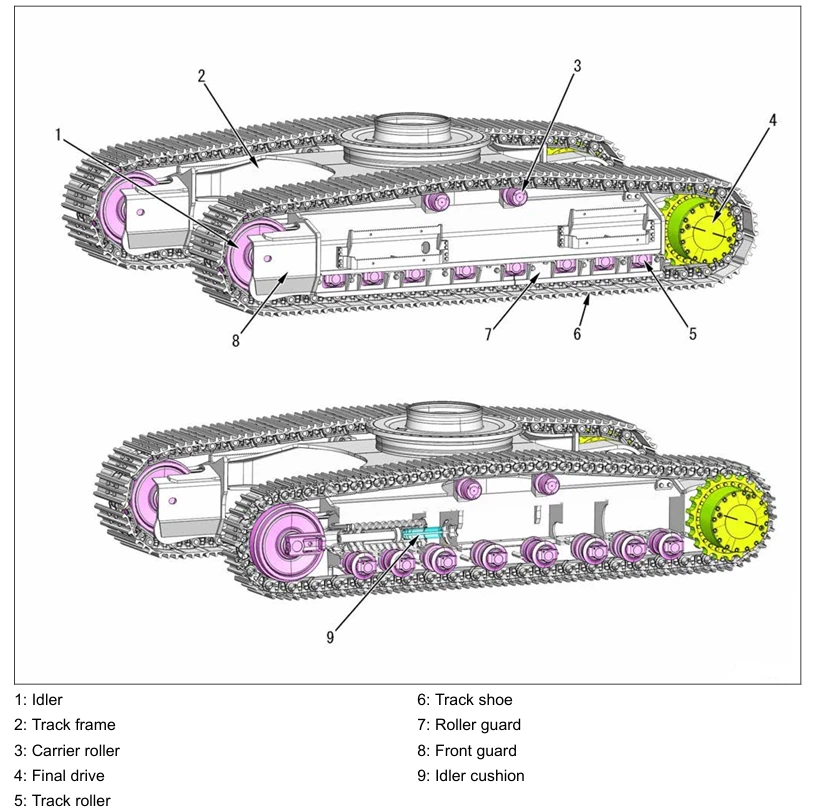 2
3
1
4
8
7
6
5
9

1: Idler
2: Track frame
3: Carrier roller
4: Final drive
5: Track roller

6: Track shoe
7: Roller guard
8: Front guard
9: Idler cushion