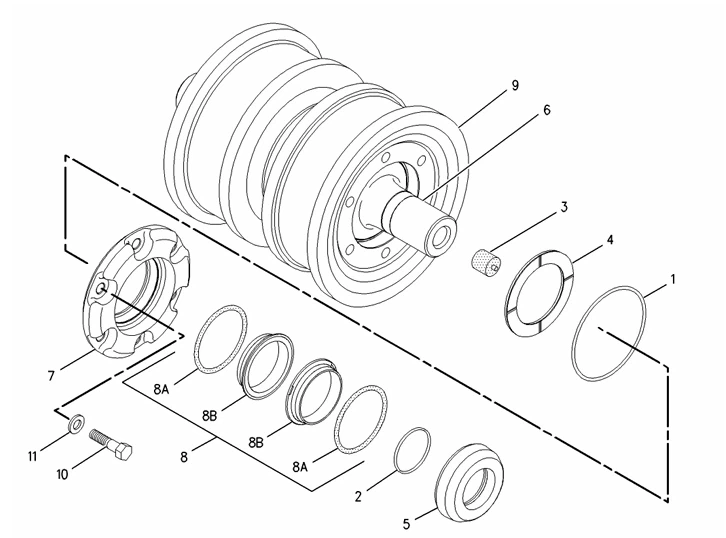 9
6
3
4
1
7
8A
8B
8B
8A
8
11
10
2
5